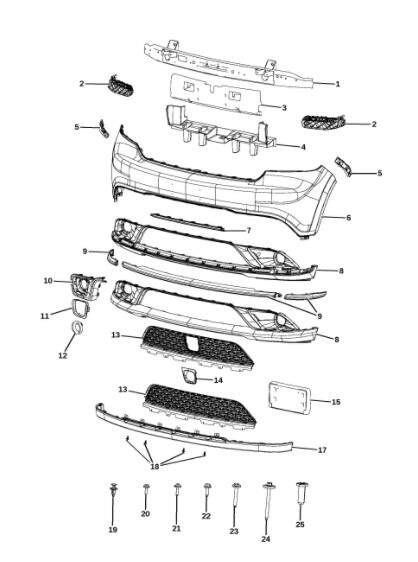 1
2
3
2
5
4
5
6
7
9
8
10
9
11
8
12
13
14
13
15
17
18
19
20
21
22
23
24
25